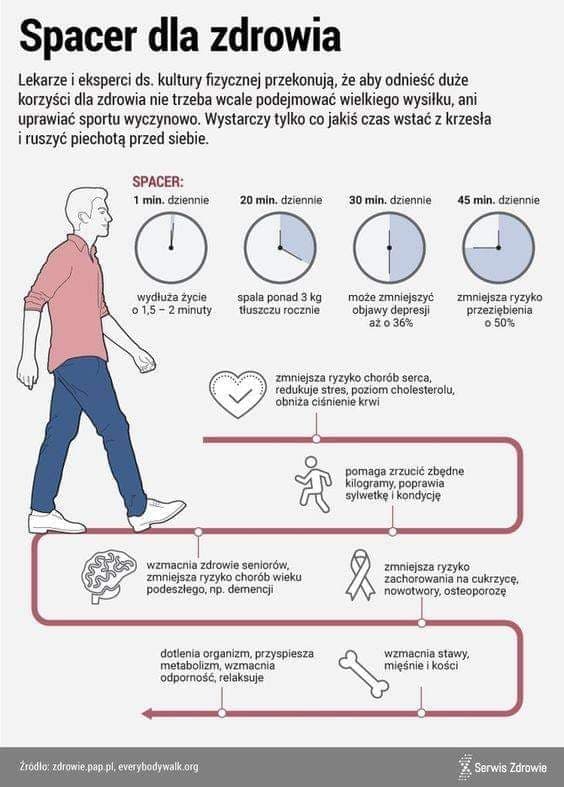 Spacer dla zdrowia

Lekarze i eksperci ds. kultury fizycznej przekonują, że aby odnieść duże korzyści dla zdrowia nie trzeba wcale podejmować wielkiego wysiłku, ani uprawiać sportu wyczynowo. Wystarczy tylko co jakiś czas wstać z krzesła i ruszyć piechotą przed siebie.

SPACER:

1 min. dziennie
wydłuża życie o 1,5 – 2 minuty

20 min. dziennie
spala ponad 3 kg tłuszczu rocznie

30 min. dziennie
może zmniejszyć objawy depresji aż o 36%

45 min. dziennie
zmniejsza ryzyko przeziębienia o 50%

zmniejsza ryzyko chorób serca, redukuje stres, poziom cholesterolu, obniża ciśnienie krwi

pomaga zrzucić zbędne kilogramy, poprawia sylwetkę i kondycję

wzmacnia zdrowie seniorów, zmniejsza ryzyko chorób wieku podeszłego, np. demencji

zmniejsza ryzyko zachorowania na cukrzycę, nowotwory, osteoporozę

dotlenia organizm, przyspiesza metabolizm, wzmacnia odporność, relaksuje

wzmacnia stawy, mięśnie i kości

Źródło: zdrowie.pap.pl, everybodywalk.org

Serwis Zdrowie